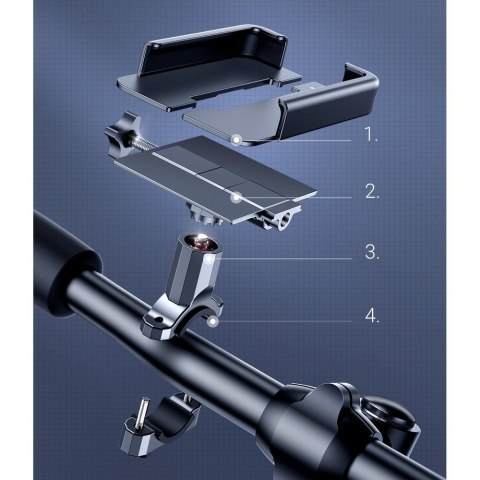 1.

2.

3.

4.