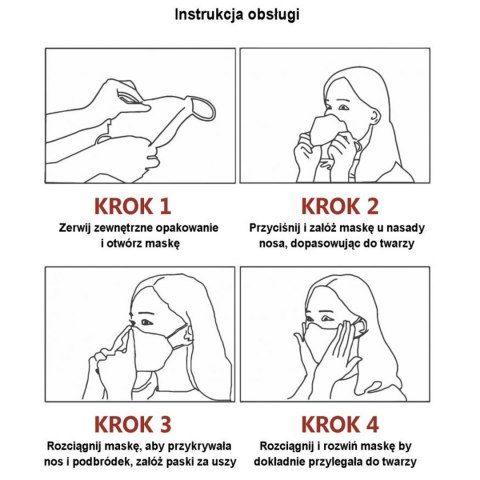 Instrukcja obsługi

KROK 1
Zerwij zewnętrzne opakowanie i otwórz maskę

KROK 2
Przyciśnij i załóż maskę u nasady nosa, dopasowując do twarzy

KROK 3
Rozciągnij maskę, aby przykrywała nos i podbródek, załóż paski za uszy

KROK 4
Rozciągnij i rozwiń maskę by dokladnie przylegala do twarzy