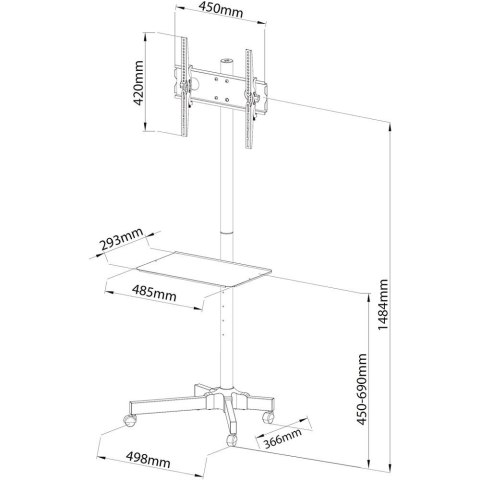 450mm
420mm
293mm
485mm
1484mm
450-690mm
366mm
498mm